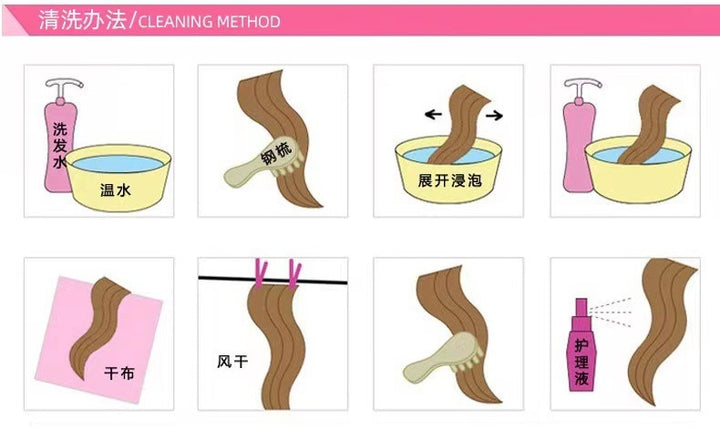 清洗办法/CLEANING METHOD

洗发水

温水

钢梳

展开浸泡

干布

风干

护理液