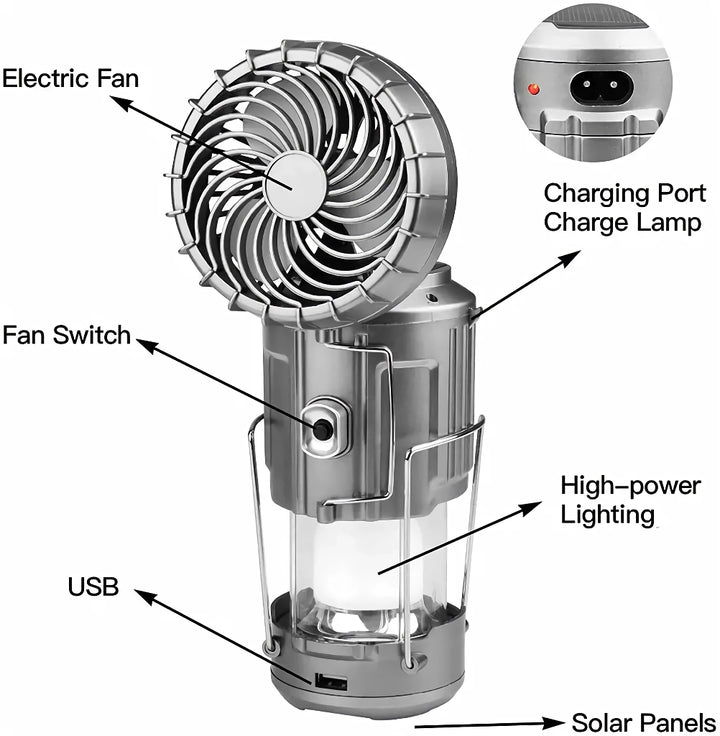 Electric Fan

Charging Port
Charge Lamp

Fan Switch

High-power
Lighting

USB

Solar Panels