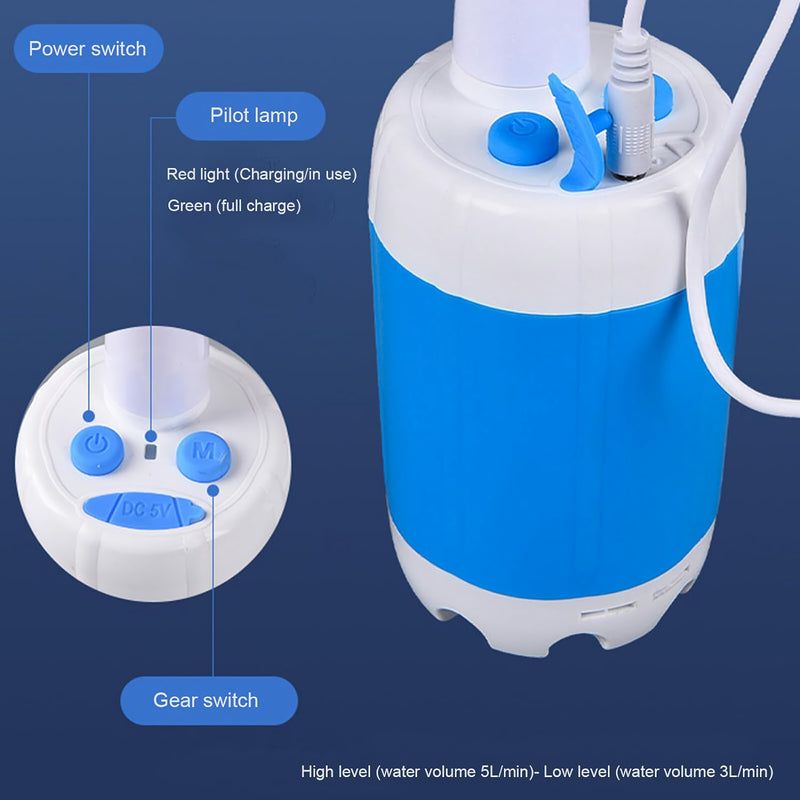 Power switch

Pilot lamp

Red light (Charging/in use)

Green (full charge)

M

DC 5V

Gear switch

High level (water volume 5L/min)- Low level (water volume 3L/min)