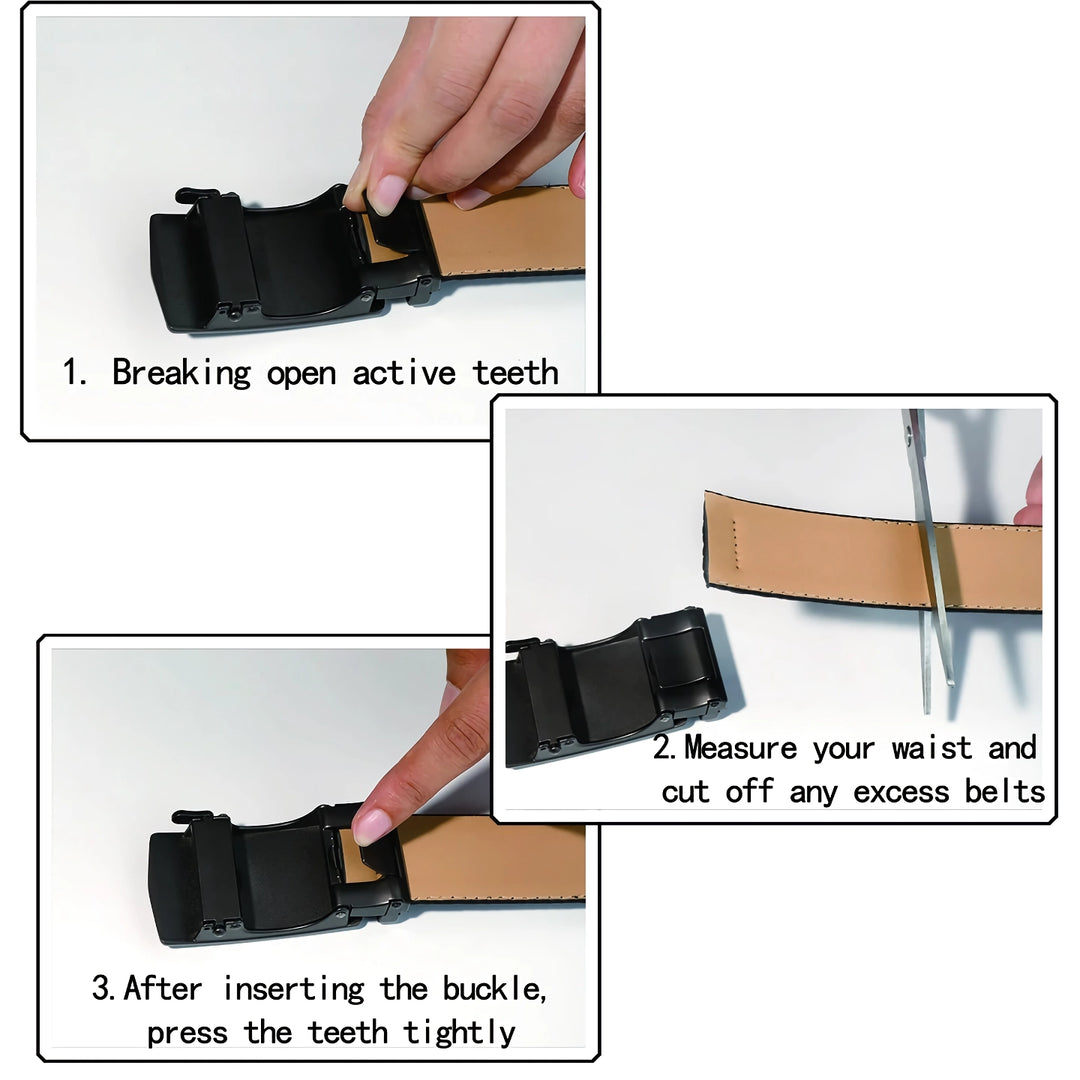 1. Breaking open active teeth

2.Measure your waist and cut off any excess belts

3.After inserting the buckle, press the teeth tightly