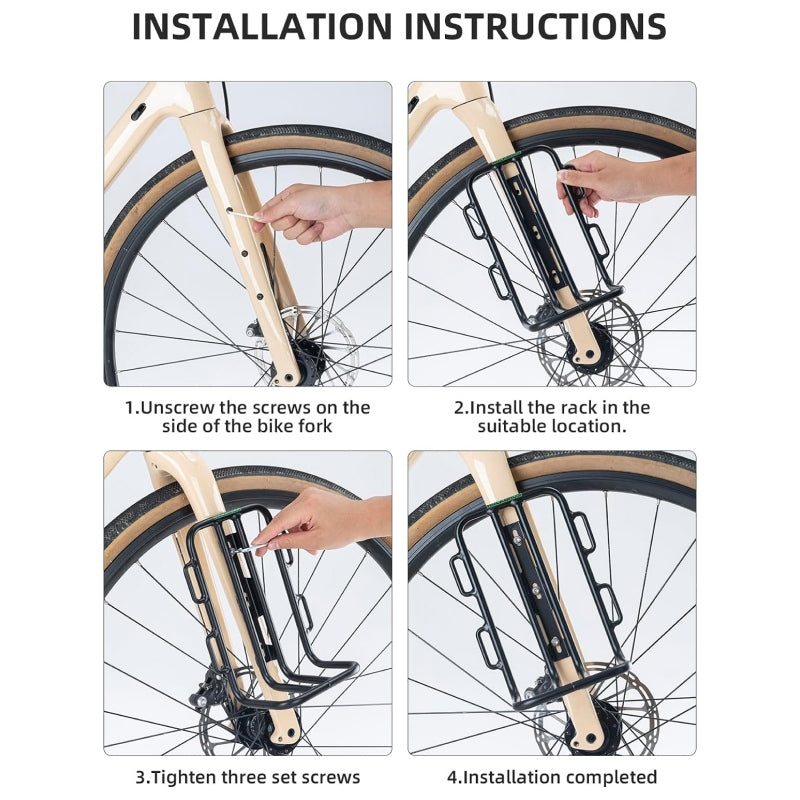 INSTALLATION INSTRUCTIONS

1.Unscrew the screws on the side of the bike fork

2.Install the rack in the suitable location.

3.Tighten three set screws

4.Installation completed